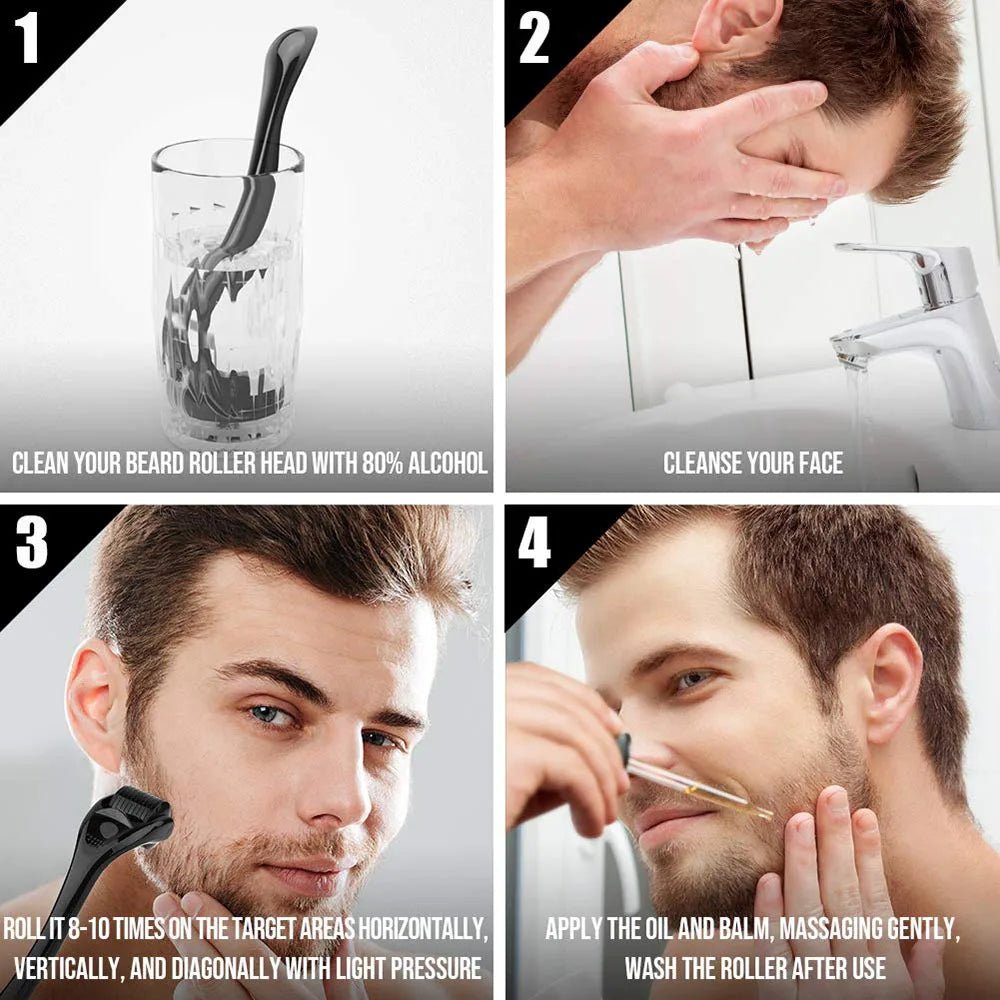 1

CLEAN YOUR BEARD ROLLER HEAD WITH 80% ALCOHOL

2

CLEANSE YOUR FACE

3

ROLL IT 8-10 TIMES ON THE TARGET AREAS HORIZONTALLY, VERTICALLY, AND DIAGONALLY WITH LIGHT PRESSURE

4

APPLY THE OIL AND BALM, MASSAGING GENTLY, WASH THE ROLLER AFTER USE